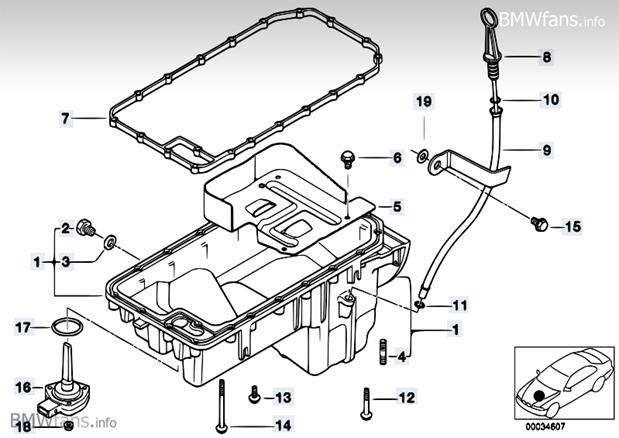 BMWfans.info

8
10
19
9
7
6
5
15
2
1
3
11
1
17
4
16
13
12
14
18
BMWfans.info
00034607