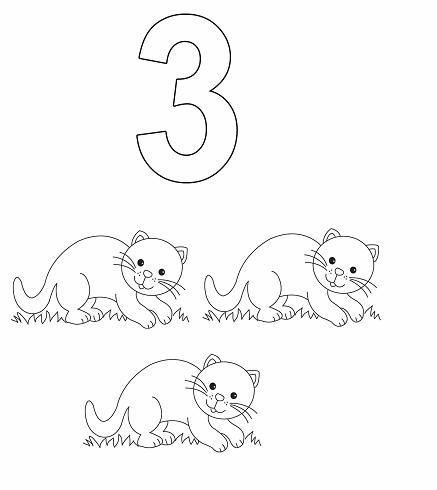 3